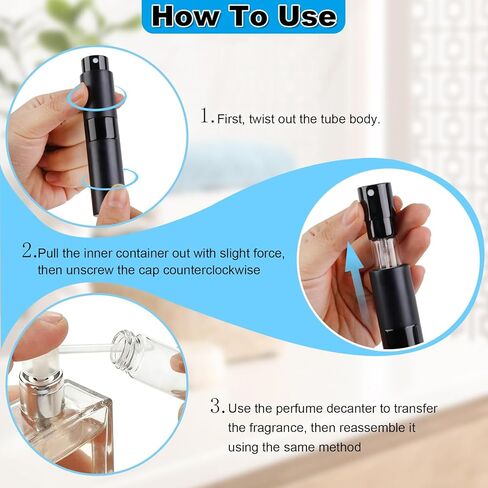 How To Use

1. First, twist out the tube body.

2. Pull the inner container out with slight force, then unscrew the cap counterclockwise

3. Use the perfume decanter to transfer the fragrance, then reassemble it using the same method