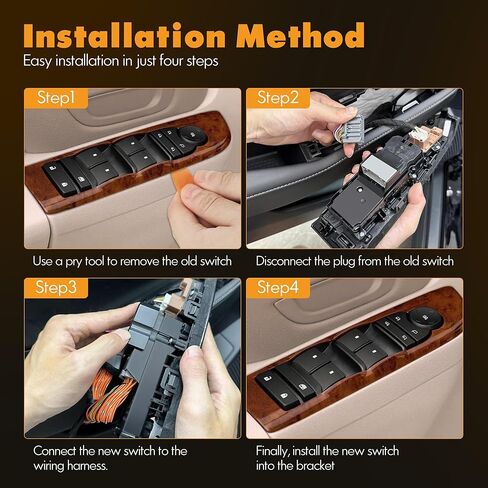 Installation Method
Easy installation in just four steps

Step1

Use a pry tool to remove the old switch

Step2

Disconnect the plug from the old switch

Step3

Connect the new switch to the wiring harness.

Step4

Finally, install the new switch into the bracket