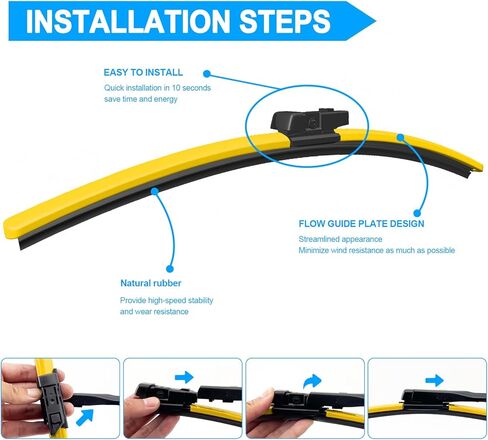 INSTALLATION STEPS

EASY TO INSTALL
Quick installation in 10 seconds save time and energy

FLOW GUIDE PLATE DESIGN
Streamlined appearance
Minimize wind resistance as much as possible

Natural rubber
Provide high-speed stability and wear resistance