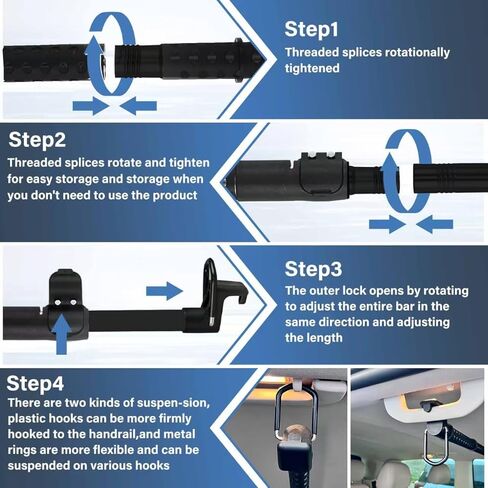 Step1
Threaded splices rotationally tightened

Step2
Threaded splices rotate and tighten for easy storage and storage when you don't need to use the product

Step3
The outer lock opens by rotating to adjust the entire bar in the same direction and adjusting the length

Step4
There are two kinds of suspen-sion, plastic hooks can be more firmly hooked to the handrail,and metal rings are more flexible and can be suspended on various hooks