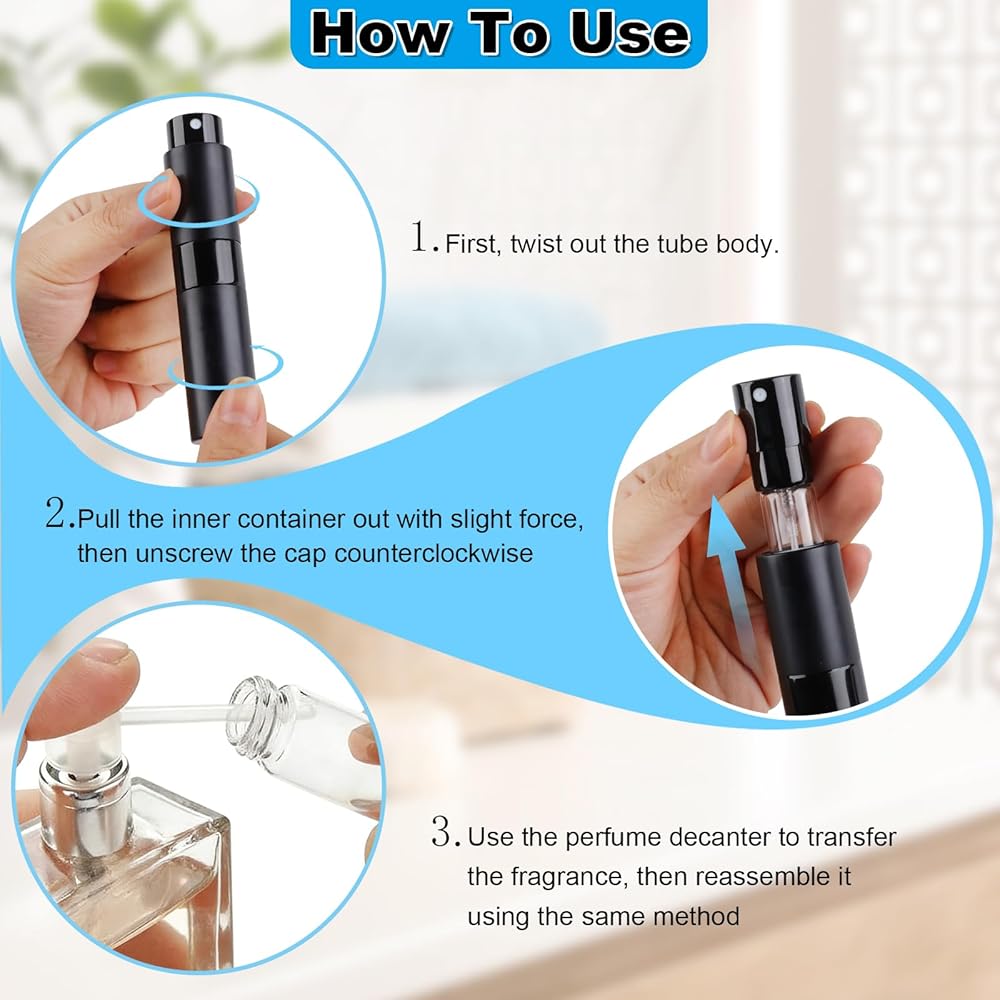 How To Use

1. First, twist out the tube body.

2. Pull the inner container out with slight force, then unscrew the cap counterclockwise

3. Use the perfume decanter to transfer the fragrance, then reassemble it using the same method