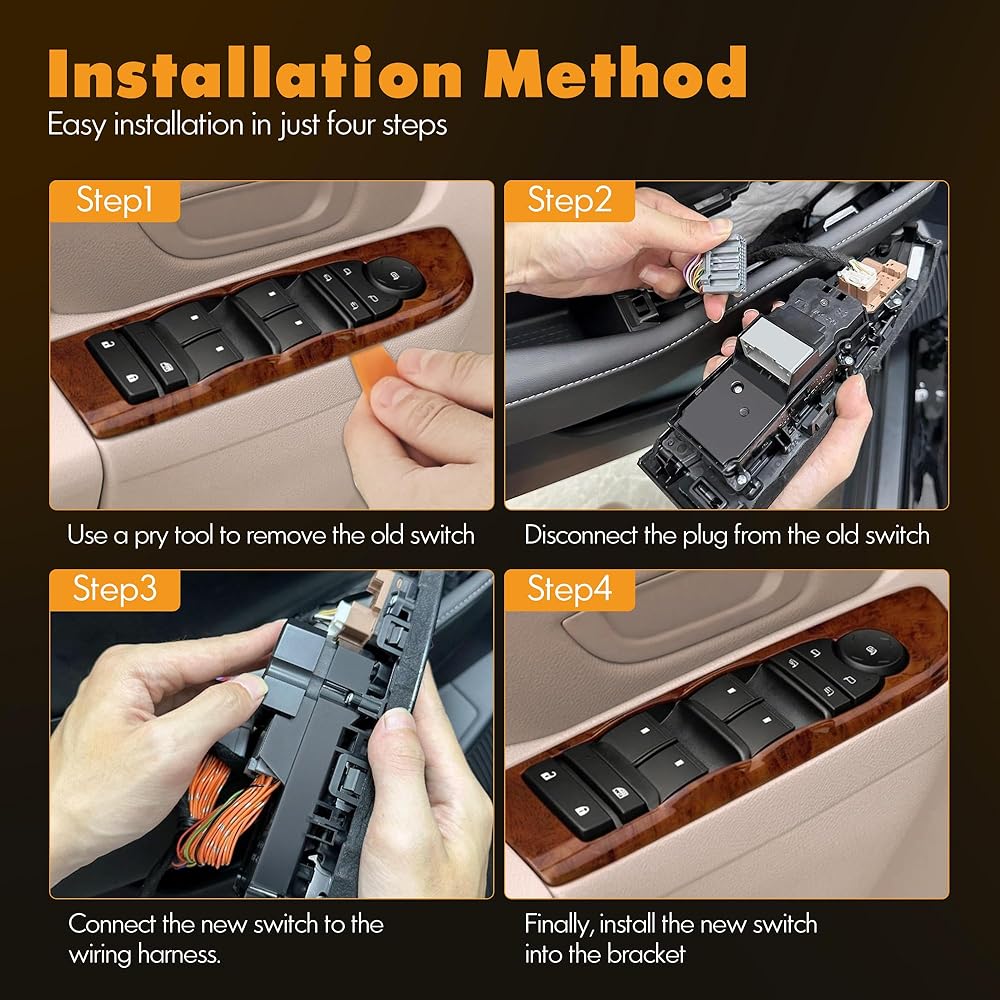 Installation Method
Easy installation in just four steps

Step1
Use a pry tool to remove the old switch

Step2
Disconnect the plug from the old switch

Step3
Connect the new switch to the wiring harness.

Step4
Finally, install the new switch into the bracket