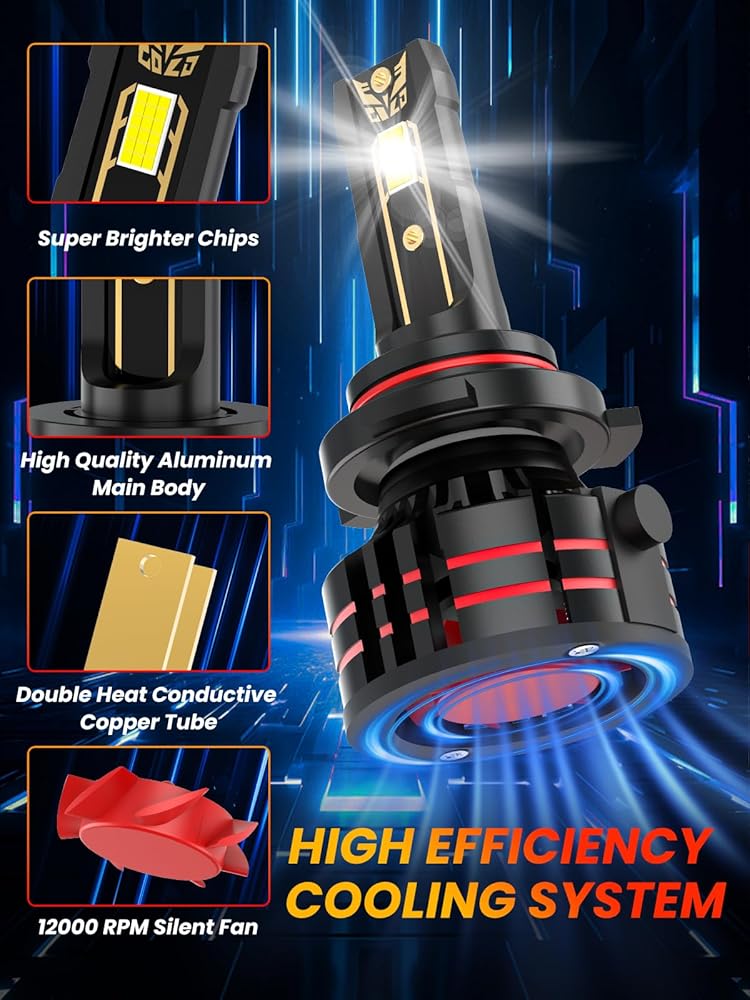 Super Brighter Chips

High Quality Aluminum Main Body

Double Heat Conductive Copper Tube

12000 RPM Silent Fan

HIGH EFFICIENCY COOLING SYSTEM