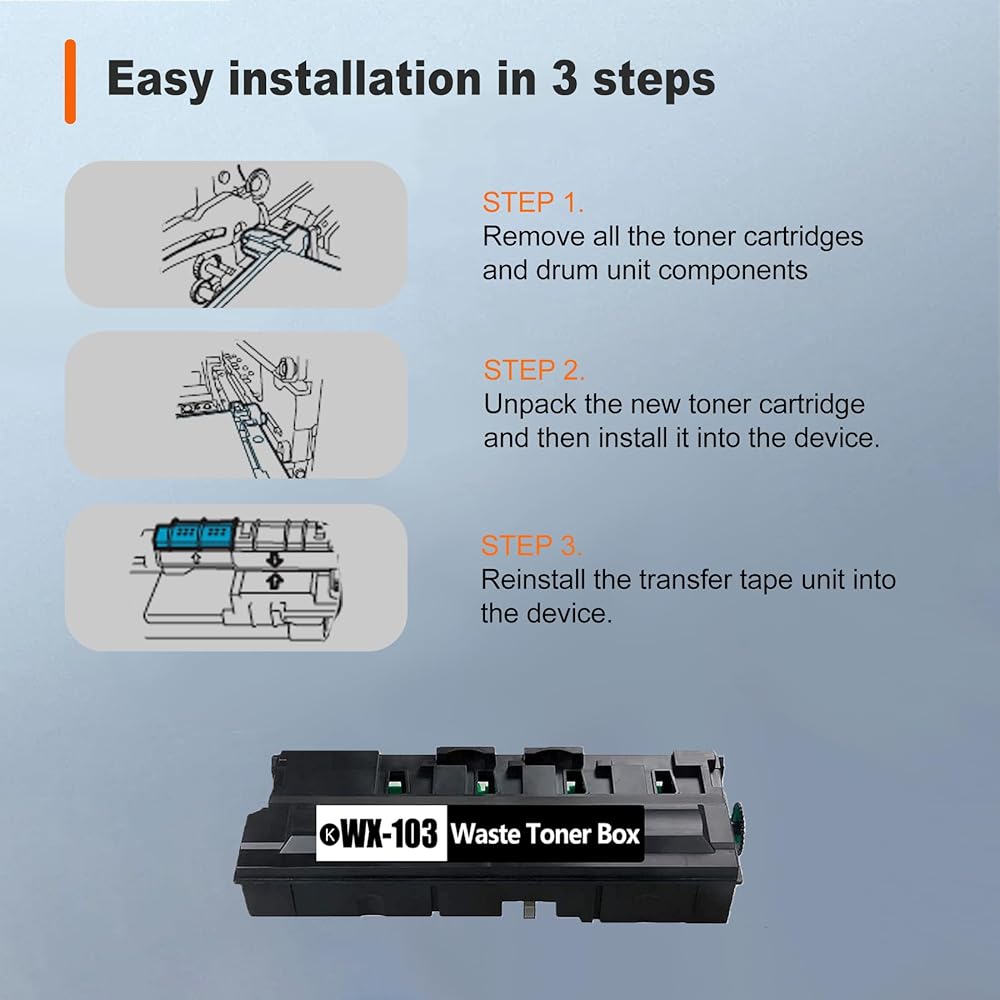 Easy installation in 3 steps

STEP 1.
Remove all the toner cartridges and drum unit components

STEP 2.
Unpack the new toner cartridge and then install it into the device.

STEP 3.
Reinstall the transfer tape unit into the device.

K WX-103 Waste Toner Box