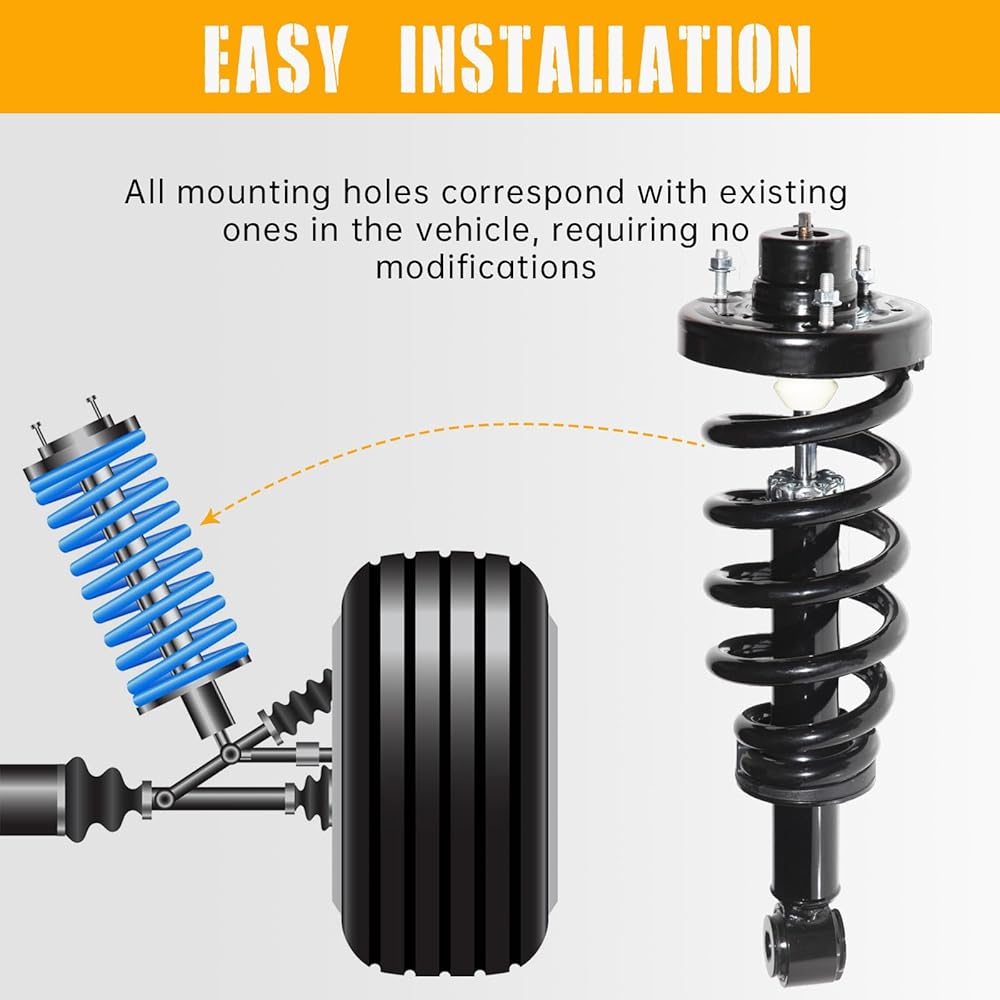 EASY INSTALLATION

All mounting holes correspond with existing ones in the vehicle, requiring no modifications