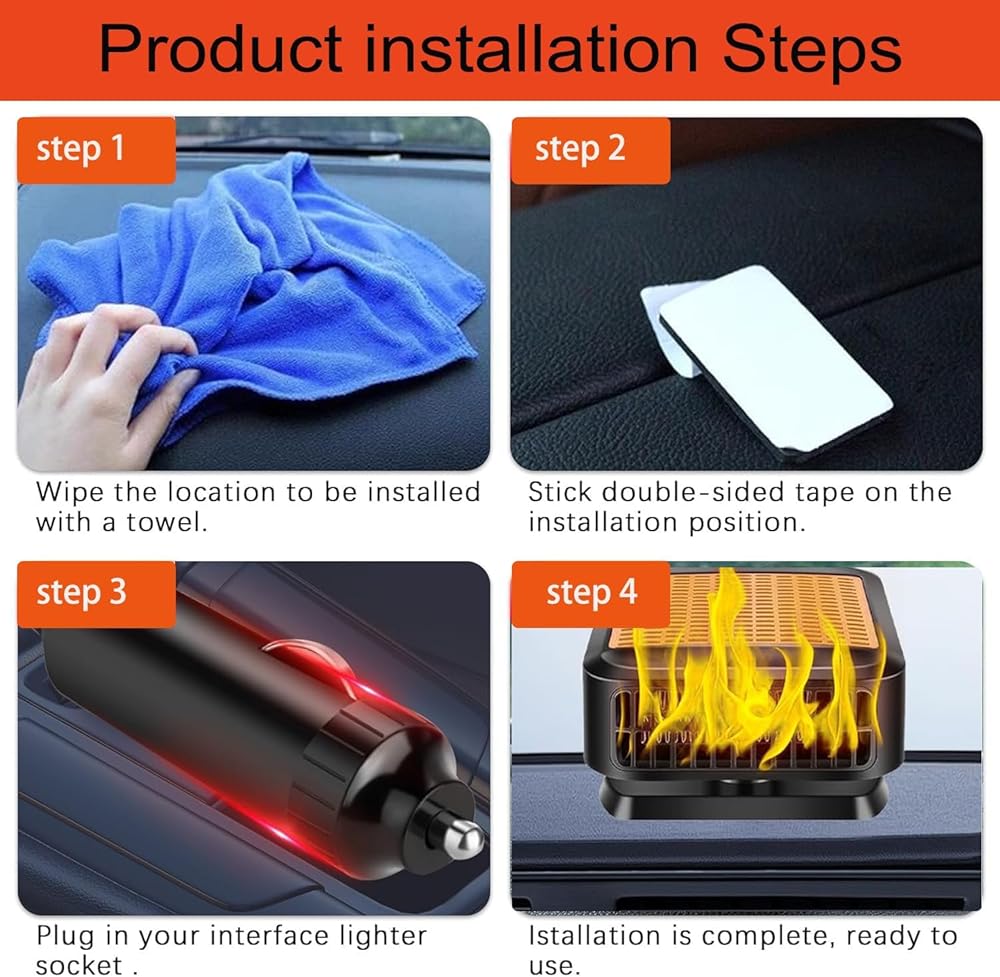 Product installation Steps

step 1

Wipe the location to be installed with a towel.

step 2

Stick double-sided tape on the installation position.

step 3

Plug in your interface lighter socket .

step 4

Istallation is complete, ready to use.