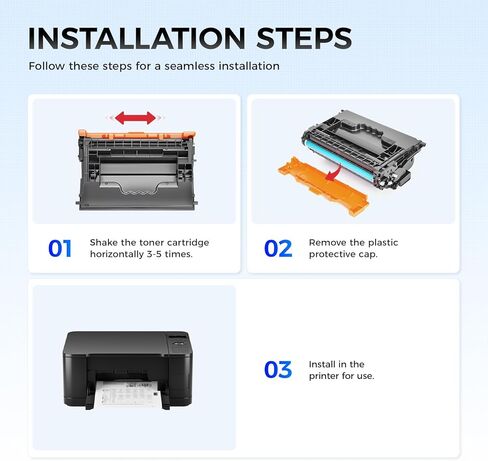 INSTALLATION STEPS

Follow these steps for a seamless installation

01 Shake the toner cartridge horizontally 3-5 times.

02 Remove the plastic protective cap.

03 Install in the printer for use.