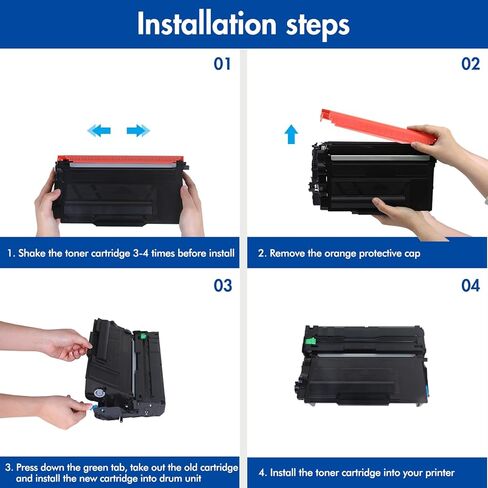 Installation steps

01

1. Shake the toner cartridge 3-4 times before install

02

2. Remove the orange protective cap

03

3. Press down the green tab, take out the old cartridge and install the new cartridge into drum unit

04

4. Install the toner cartridge into your printer