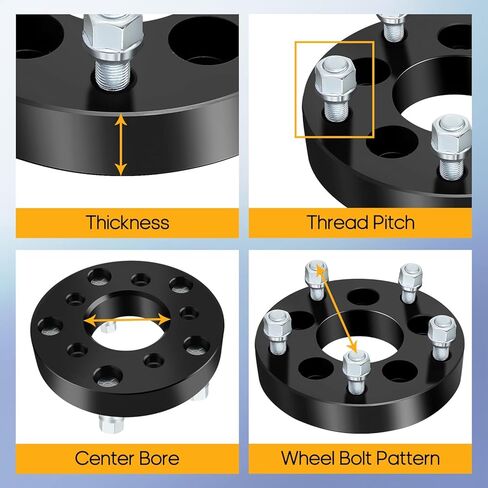 Thickness

Thread Pitch

Center Bore

Wheel Bolt Pattern