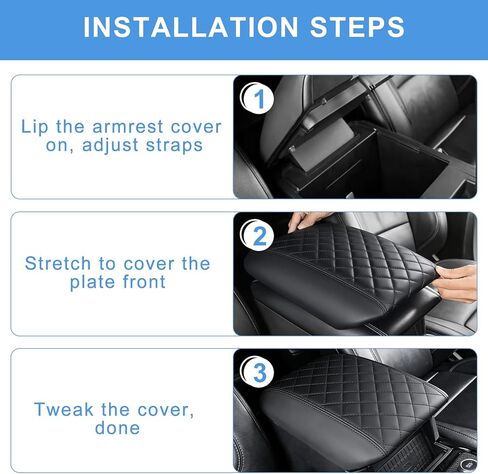 INSTALLATION STEPS

Lip the armrest cover on, adjust straps

1

Stretch to cover the plate front

2

Tweak the cover, done

3