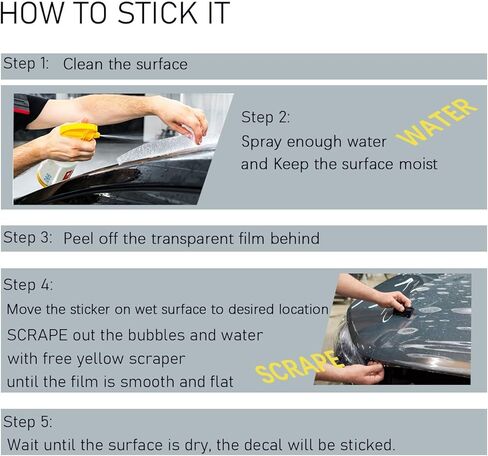 HOW TO STICK IT

Step 1: Clean the surface

Step 2:
Spray enough water
and Keep the surface moist

WATER

Step 3: Peel off the transparent film behind

Step 4:
Move the sticker on wet surface to desired location
SCRAPE out the bubbles and water
with free yellow scraper
until the film is smooth and flat

SCRAPE

Step 5:
Wait until the surface is dry, the decal will be sticked.