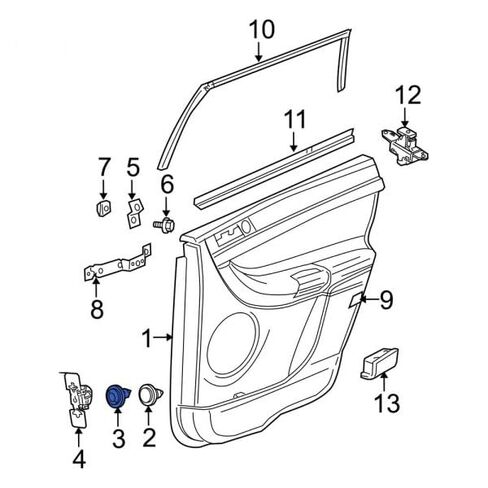 10
12
11
7
5
6
8
9
1
13
4
3
2