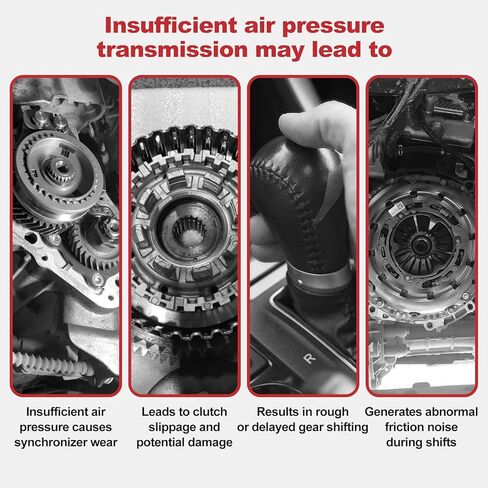 Insufficient air pressure transmission may lead to

R

Insufficient air pressure causes synchronizer wear

Leads to clutch slippage and potential damage

Results in rough or delayed gear shifting

Generates abnormal friction noise during shifts