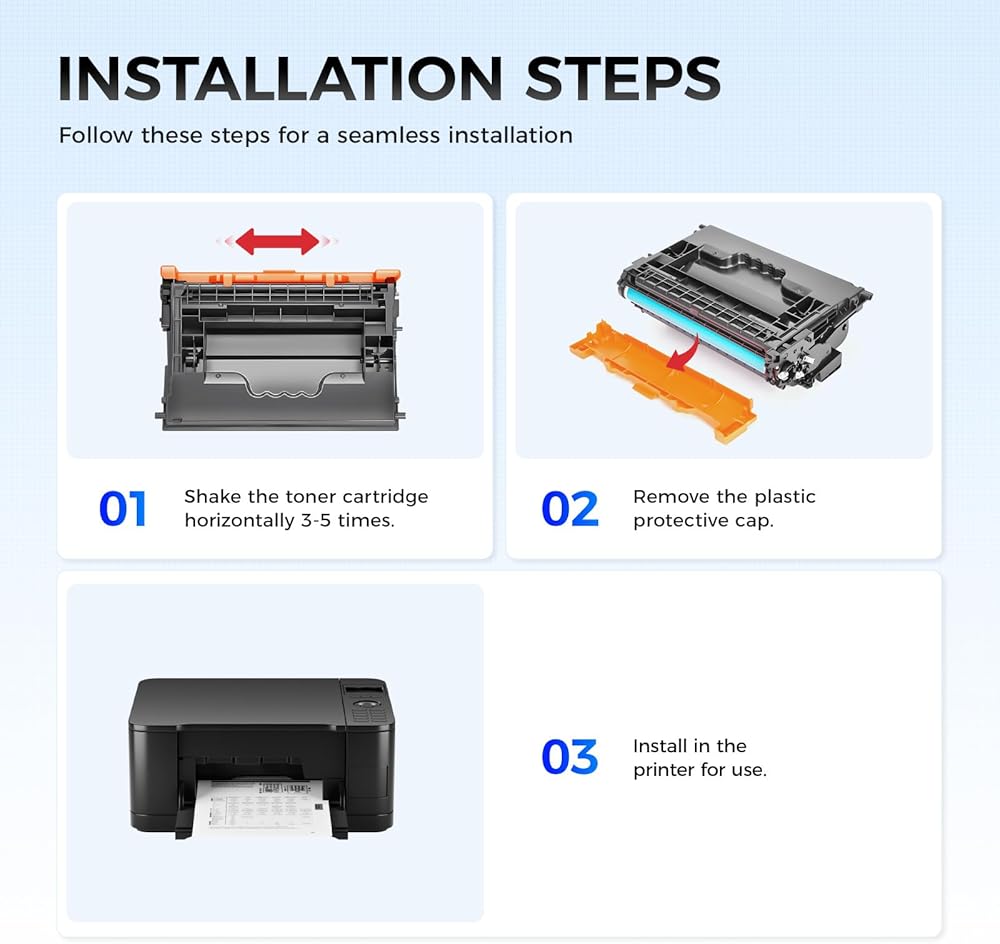 INSTALLATION STEPS

Follow these steps for a seamless installation

01 Shake the toner cartridge horizontally 3-5 times.

02 Remove the plastic protective cap.

03 Install in the printer for use.