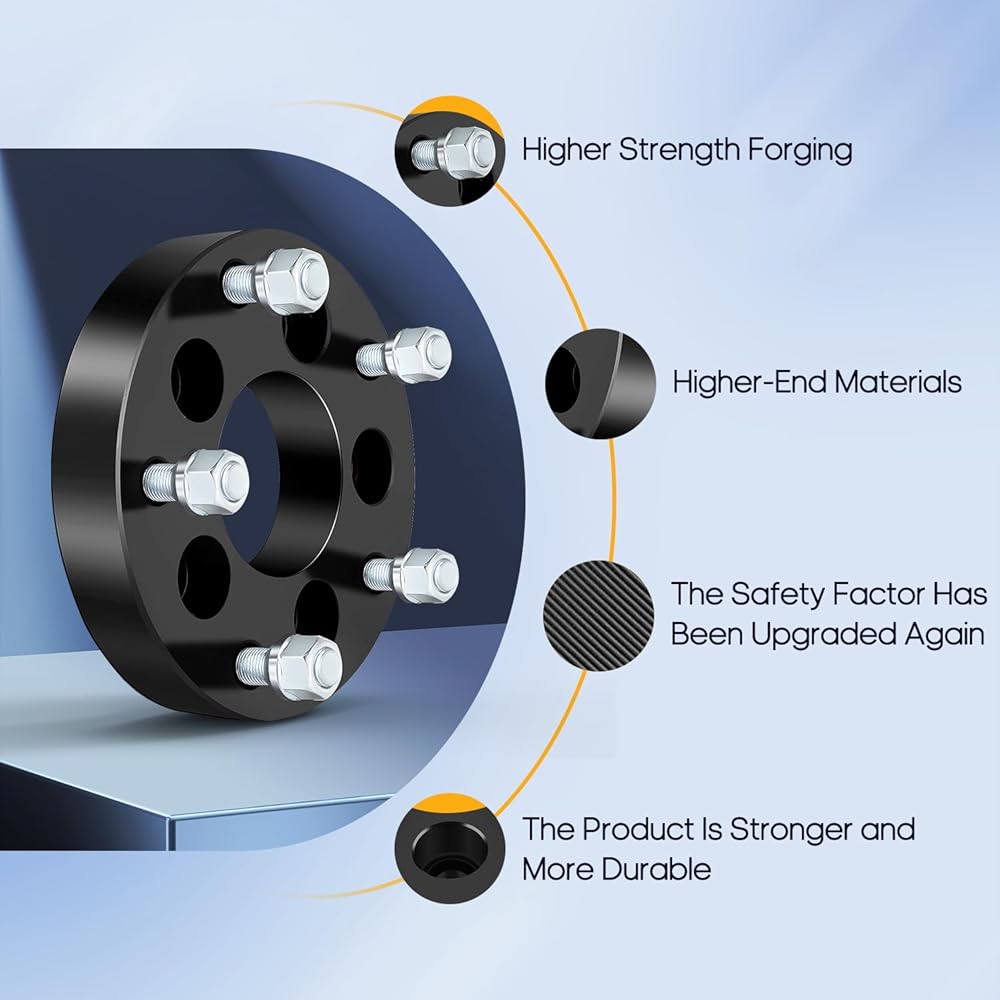 Higher Strength Forging

Higher-End Materials

The Safety Factor Has Been Upgraded Again

The Product Is Stronger and More Durable