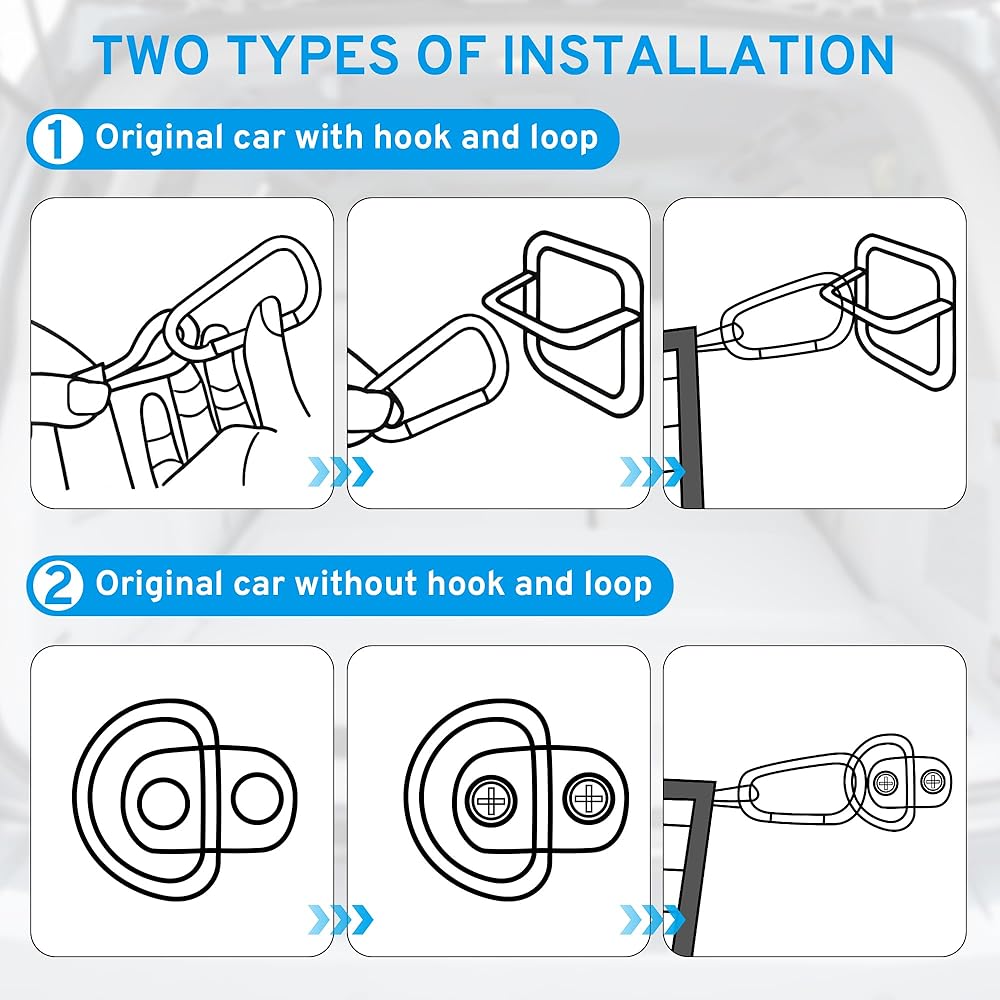 TWO TYPES OF INSTALLATION

1 Original car with hook and loop

2 Original car without hook and loop