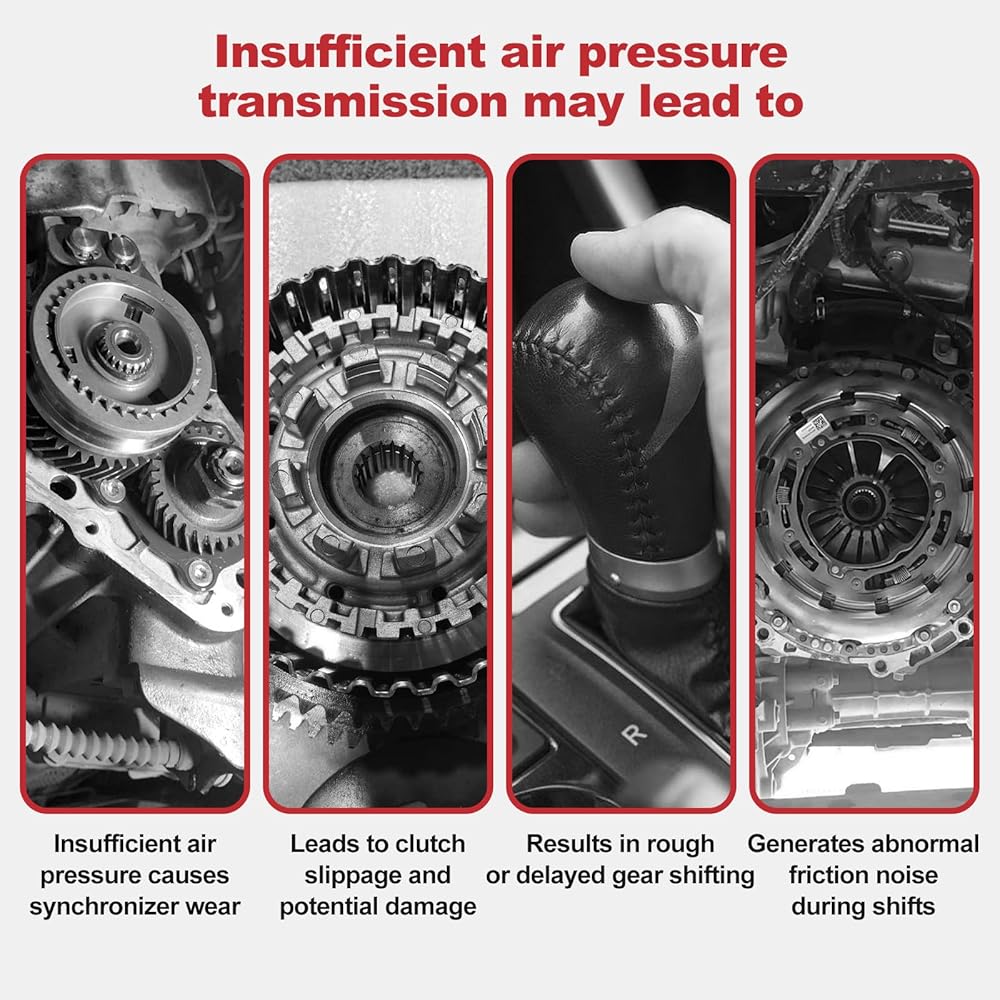 Insufficient air pressure transmission may lead to

R

Insufficient air pressure causes synchronizer wear

Leads to clutch slippage and potential damage

Results in rough or delayed gear shifting

Generates abnormal friction noise during shifts