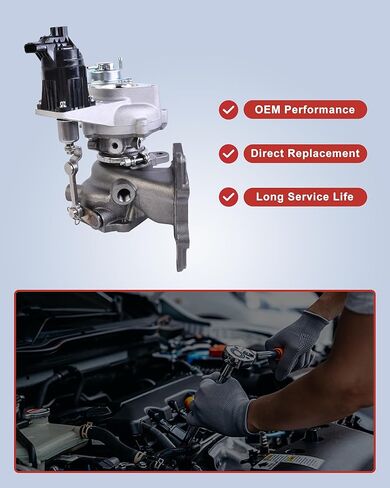 OEM Performance

Direct Replacement

Long Service Life