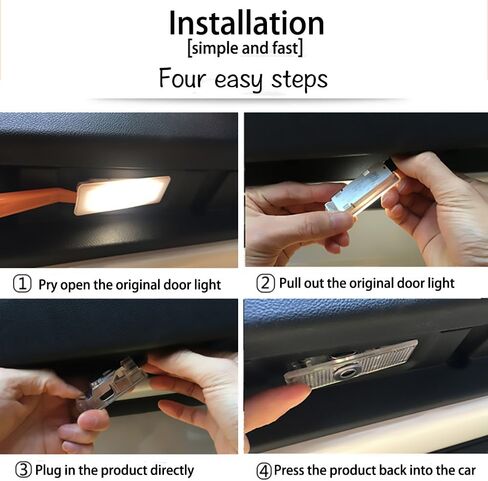 Installation
[simple and fast]
Four easy steps

① Pry open the original door light

② Pull out the original door light

③ Plug in the product directly

④ Press the product back into the car