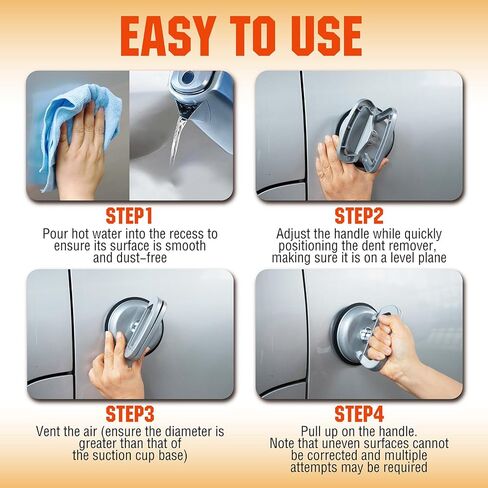 EASY TO USE

STEP1
Pour hot water into the recess to ensure its surface is smooth and dust-free

STEP2
Adjust the handle while quickly positioning the dent remover, making sure it is on a level plane

STEP3
Vent the air (ensure the diameter is greater than that of the suction cup base)

STEP4
Pull up on the handle. Note that uneven surfaces cannot be corrected and multiple attempts may be required