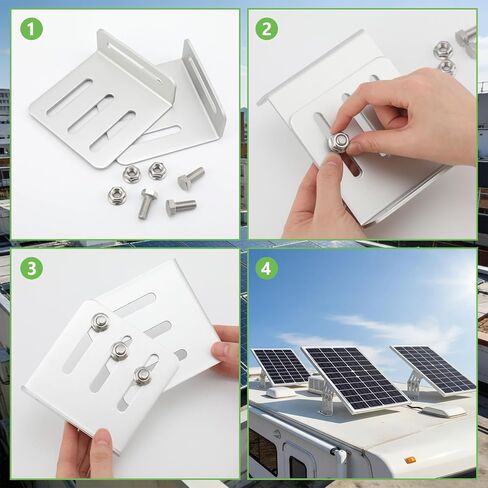 1
2
3
4