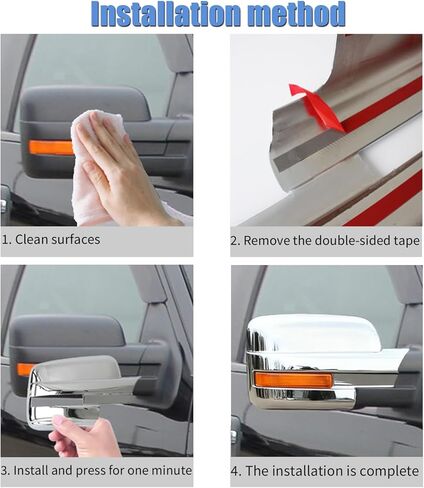 Installation method

1. Clean surfaces

2. Remove the double-sided tape

3. Install and press for one minute

4. The installation is complete