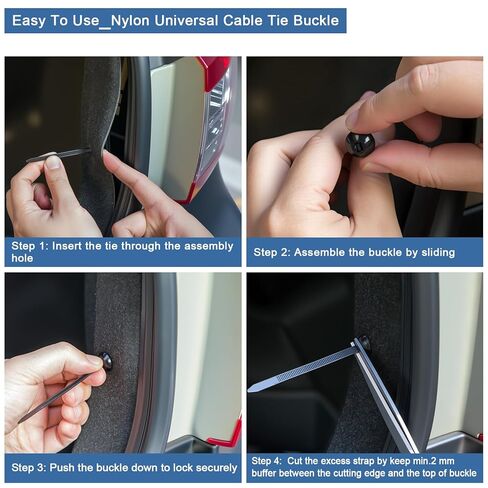 Easy To Use_Nylon Universal Cable Tie Buckle

Step 1: Insert the tie through the assembly hole

Step 2: Assemble the buckle by sliding

Step 3: Push the buckle down to lock securely

Step 4: Cut the excess strap by keep min.2 mm buffer between the cutting edge and the top of buckle