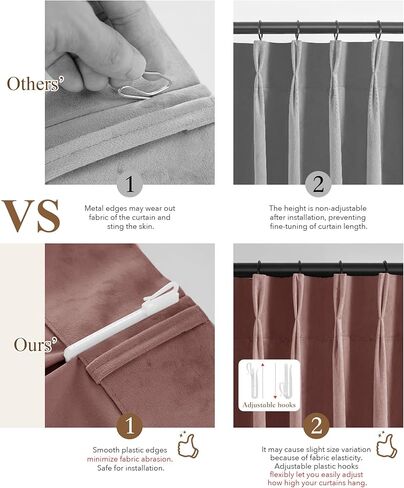 Others'

1

2

VS

Metal edges may wear out fabric of the curtain and sting the skin.

The height is non-adjustable after installation, preventing fine-tuning of curtain length.

Ours'

Adjustable hooks

1

2

Smooth plastic edges minimize fabric abrasion. Safe for installation.

It may cause slight size variation because of fabric elasticity. Adjustable plastic hooks flexibly let you easily adjust how high your curtains hang.