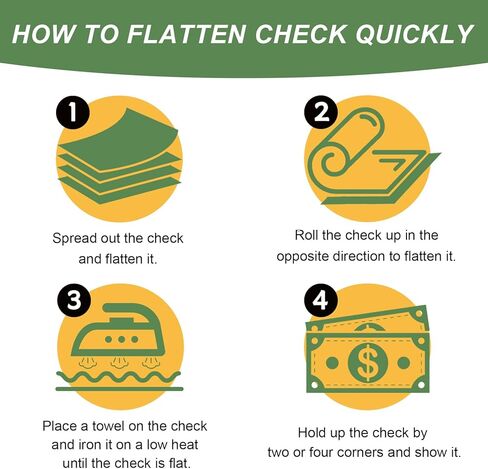 HOW TO FLATTEN CHECK QUICKLY

1

Spread out the check and flatten it.

2

Roll the check up in the opposite direction to flatten it.

3

Place a towel on the check and iron it on a low heat until the check is flat.

4

$

Hold up the check by two or four corners and show it.