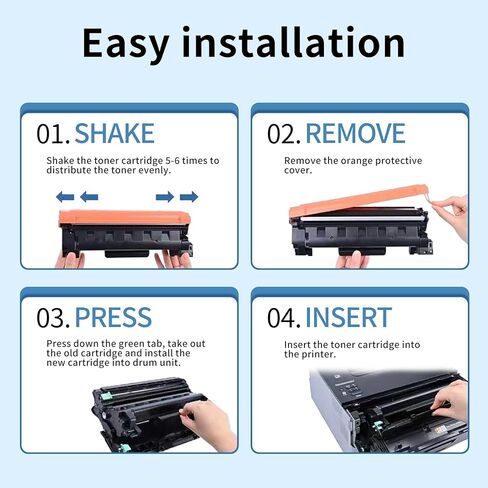 Easy installation

01. SHAKE

Shake the toner cartridge 5-6 times to distribute the toner evenly.

02. REMOVE

Remove the orange protective cover.

03. PRESS

Press down the green tab, take out the old cartridge and install the new cartridge into drum unit.

04. INSERT

Insert the toner cartridge into the printer.