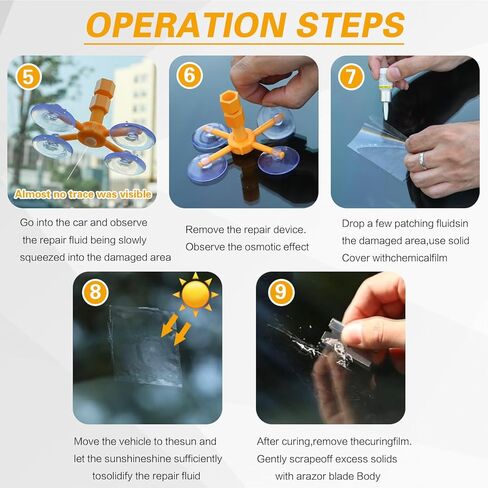 OPERATION STEPS

5

Almost no trace was visible

Go into the car and observe the repair fluid being slowly squeezed into the damaged area

6

Remove the repair device. Observe the osmotic effect

7

Drop a few patching fluidsin the damaged area,use solid Cover withchemicalfilm

8

Move the vehicle to thesun and let the sunshineshine sufficiently tosolidify the repair fluid

9

After curing,remove thecuringfilm. Gently scrapeoff excess solids with arazor blade Body