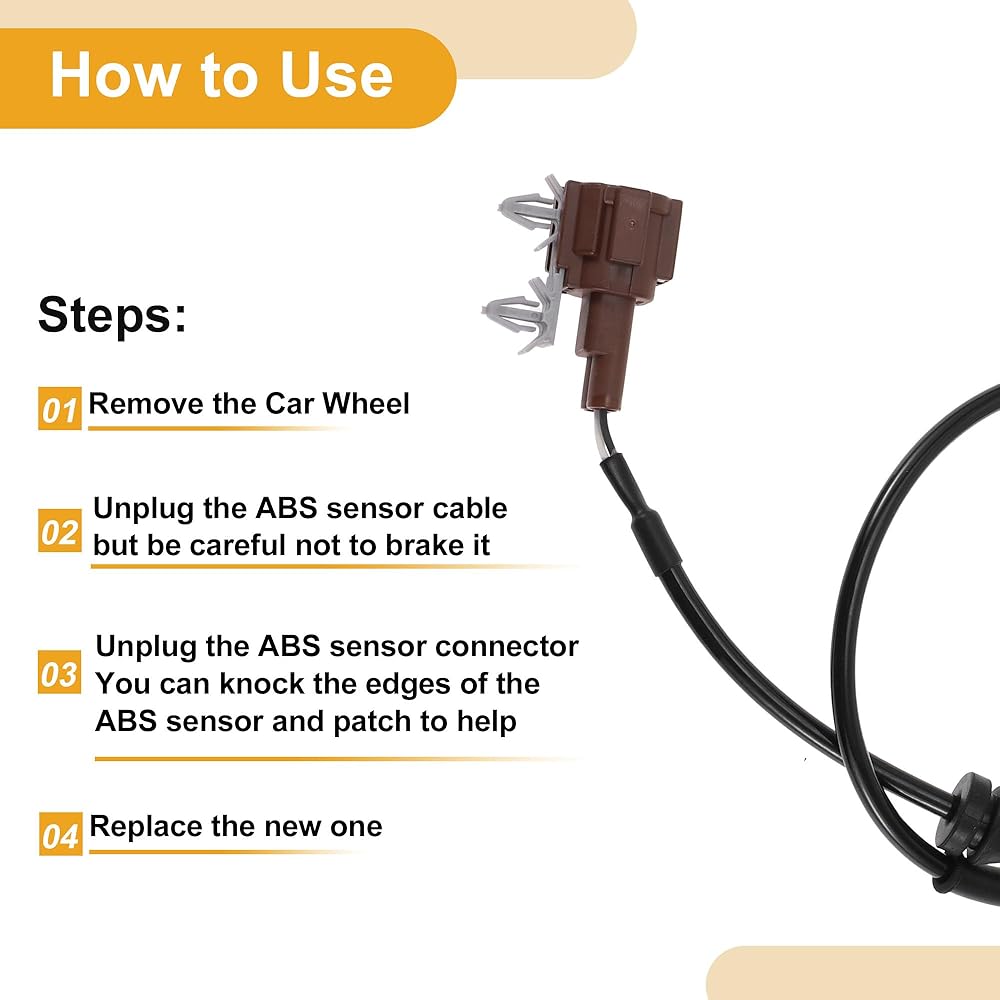 How to Use

Steps:

01 Remove the Car Wheel

02 Unplug the ABS sensor cable but be careful not to brake it

03 Unplug the ABS sensor connector You can knock the edges of the ABS sensor and patch to help

04 Replace the new one