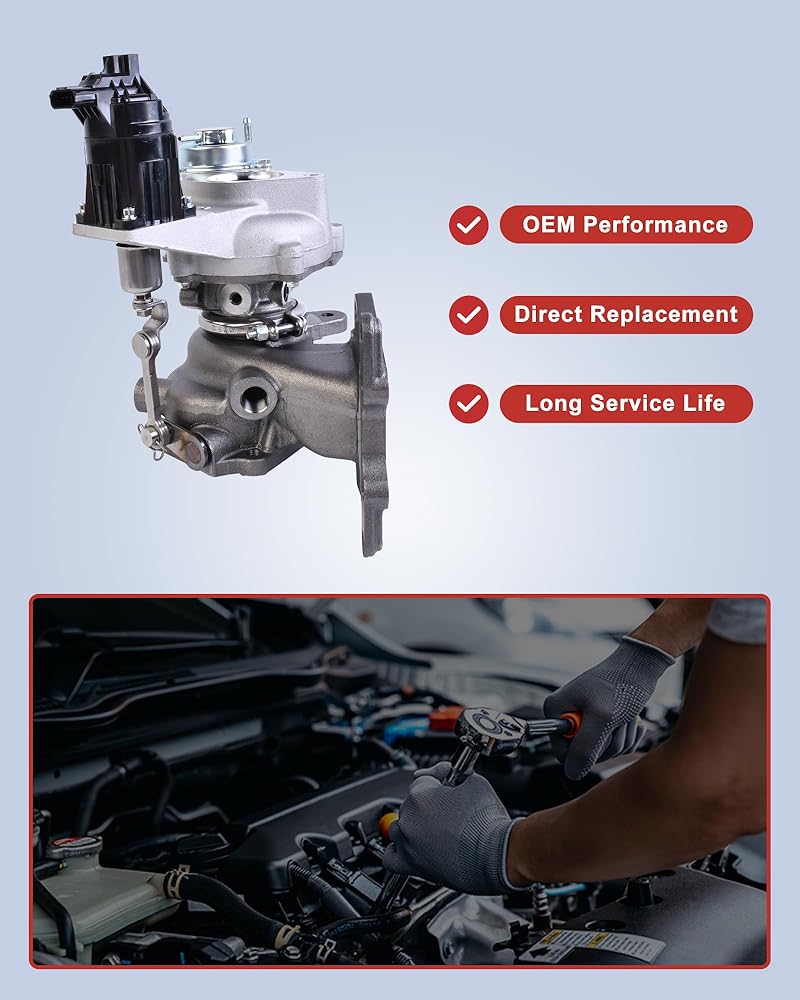 OEM Performance

Direct Replacement

Long Service Life