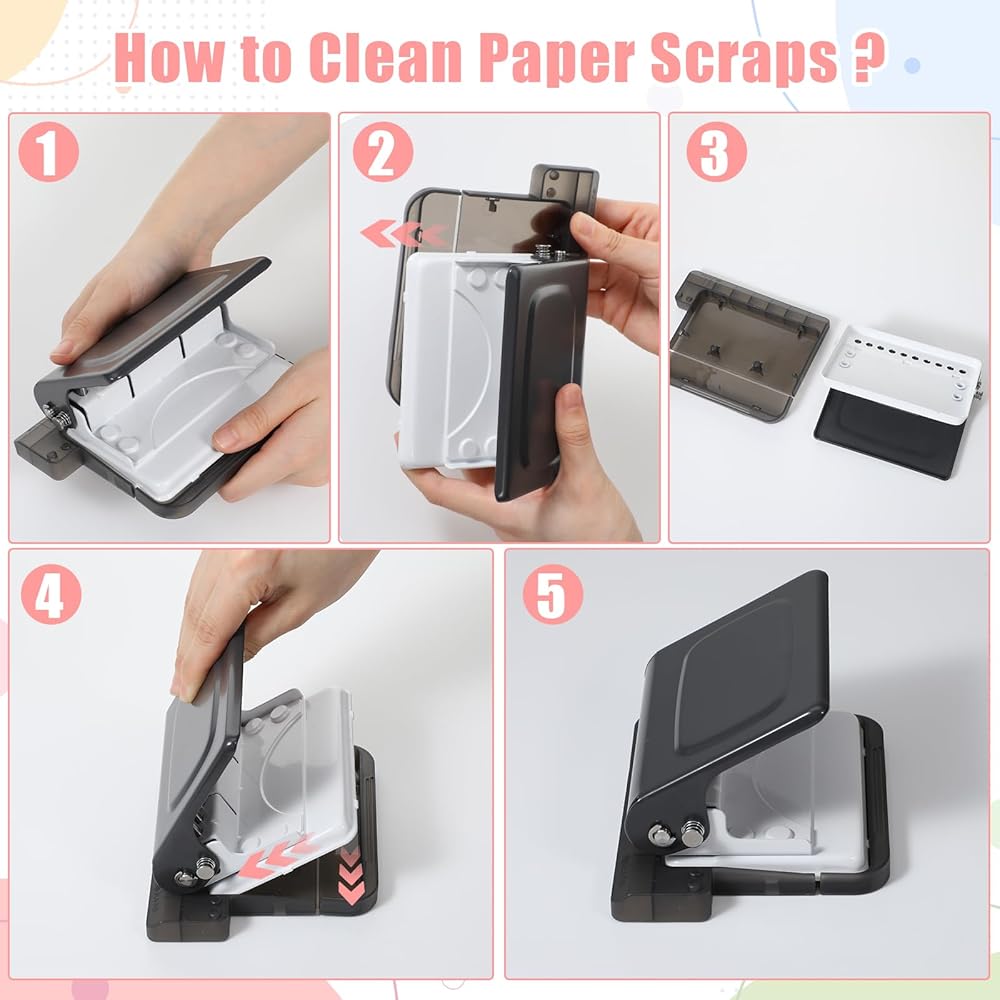 How to Clean Paper Scraps ?

1

2

3

4

5