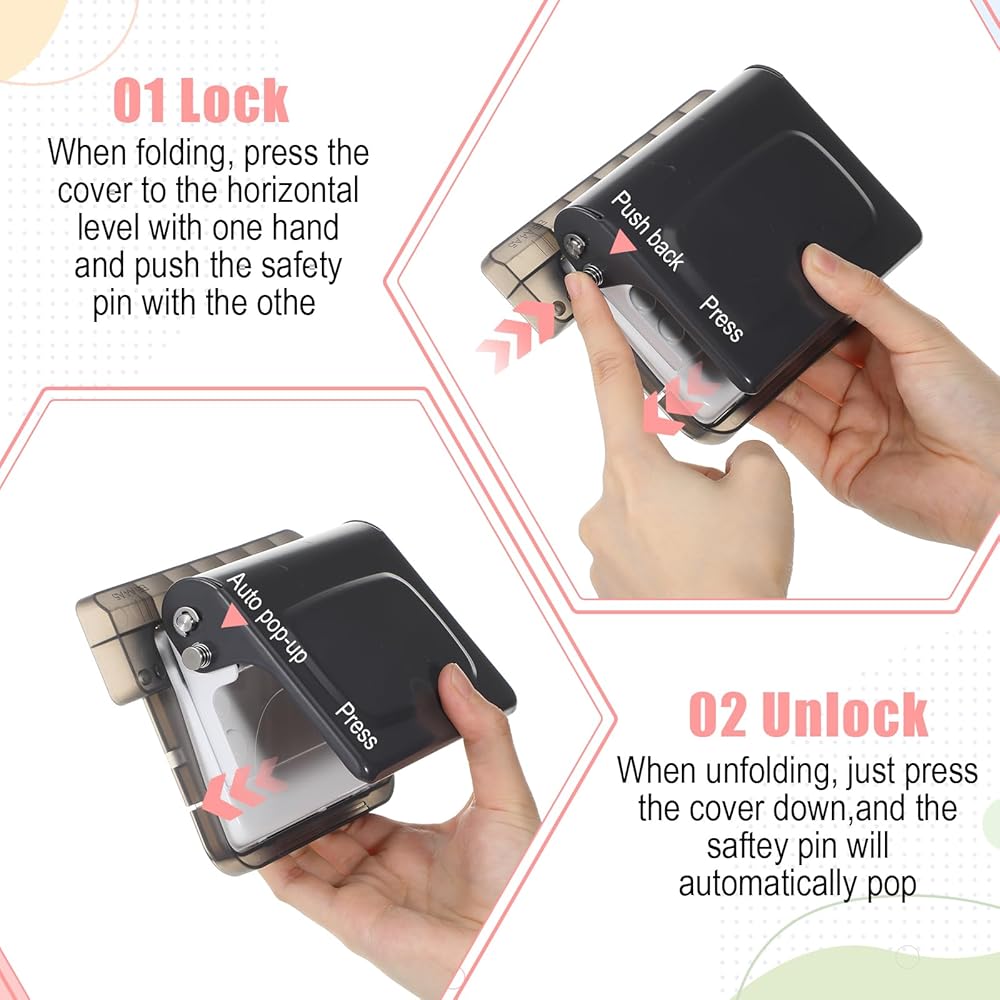 01 Lock
When folding, press the cover to the horizontal level with one hand and push the safety pin with the othe

Push back
Press

Auto pop-up
Press

02 Unlock
When unfolding, just press the cover down,and the saftey pin will automatically pop