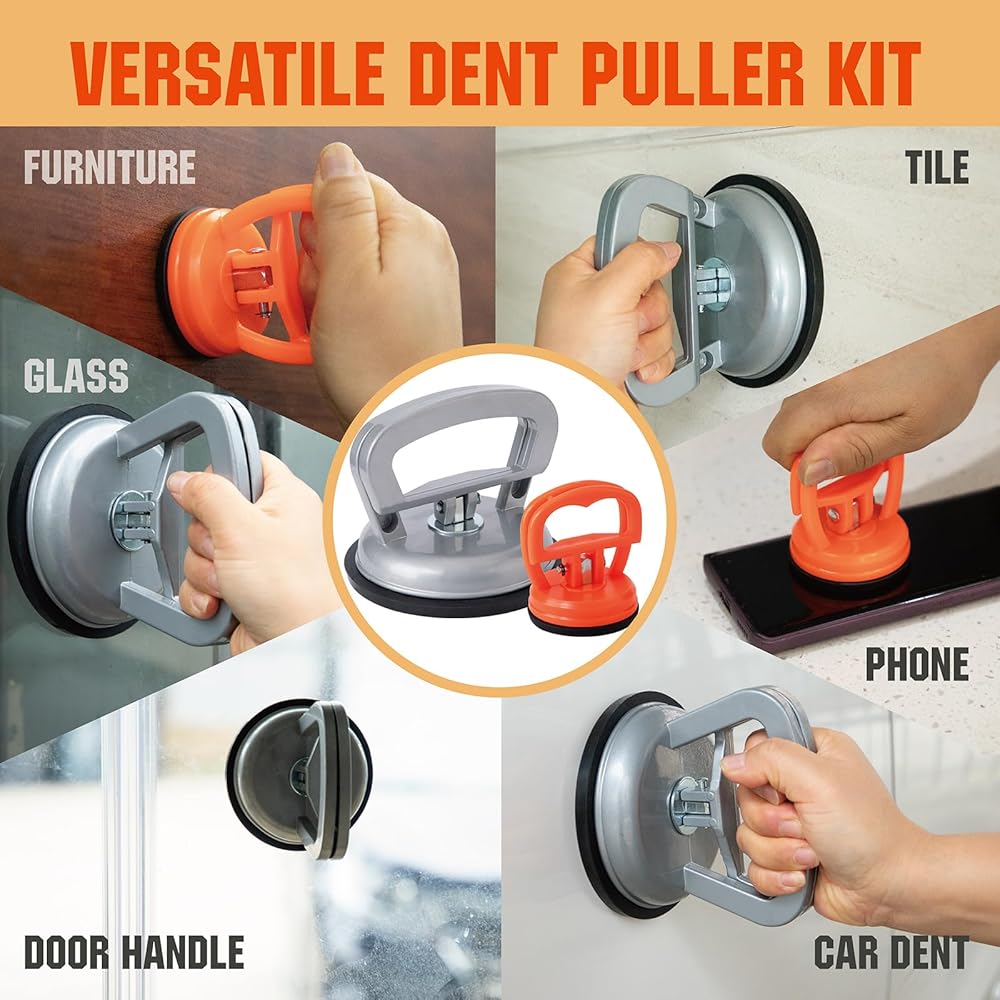 VERSATILE DENT PULLER KIT

FURNITURE

TILE

GLASS

PHONE

DOOR HANDLE

CAR DENT