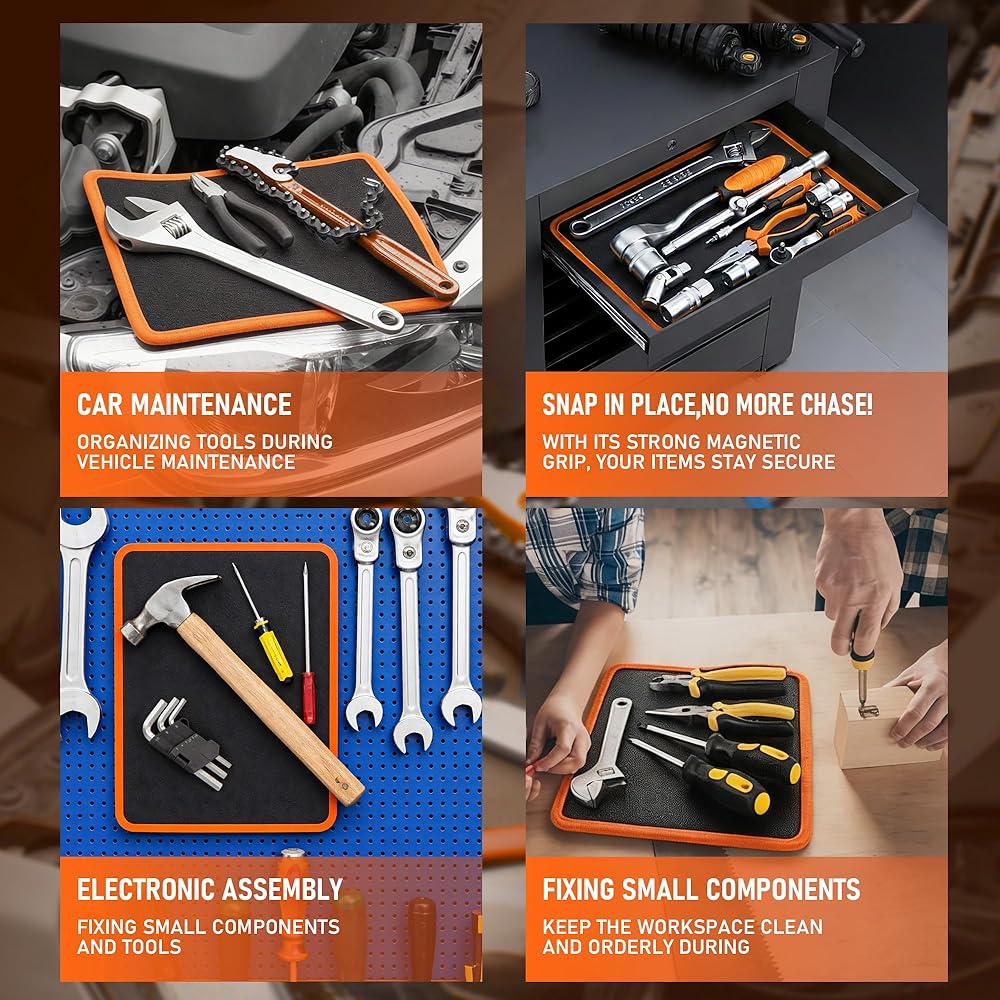 CAR MAINTENANCE

ORGANIZING TOOLS DURING VEHICLE MAINTENANCE

SNAP IN PLACE,NO MORE CHASE!

WITH ITS STRONG MAGNETIC GRIP, YOUR ITEMS STAY SECURE

ELECTRONIC ASSEMBLY

FIXING SMALL COMPONENTS AND TOOLS

FIXING SMALL COMPONENTS

KEEP THE WORKSPACE CLEAN AND ORDERLY DURING