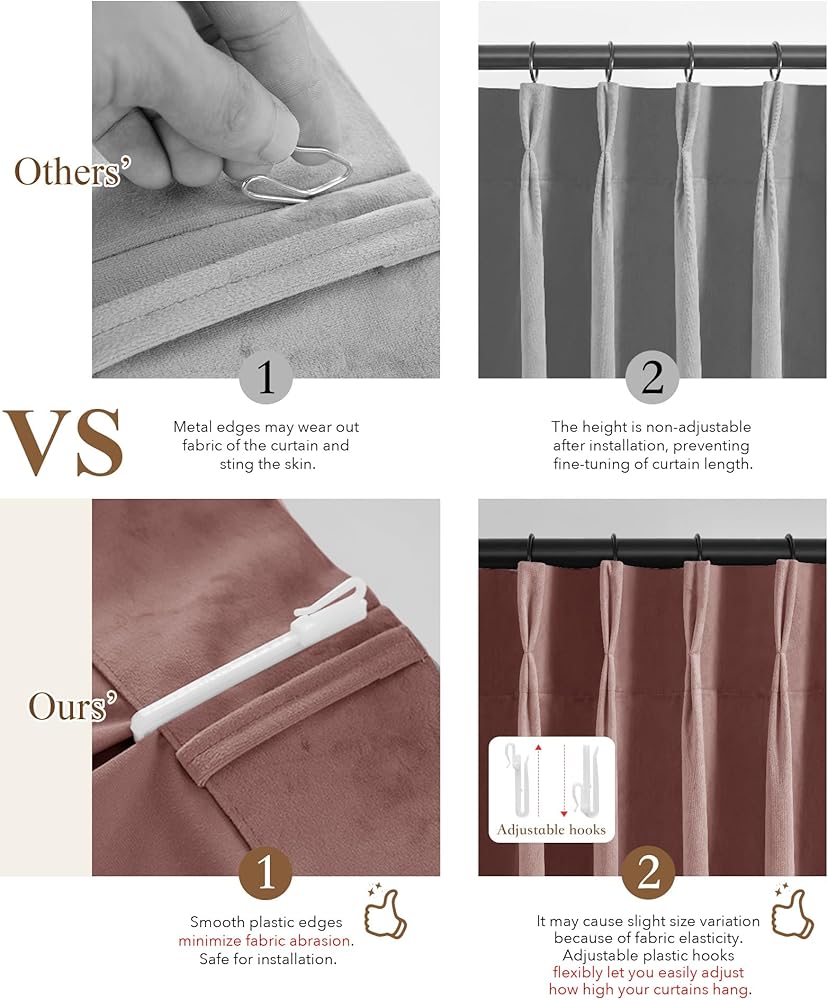 Others'

1

2

VS

Metal edges may wear out fabric of the curtain and sting the skin.

The height is non-adjustable after installation, preventing fine-tuning of curtain length.

Ours'

Adjustable hooks

1

2

Smooth plastic edges minimize fabric abrasion. Safe for installation.

It may cause slight size variation because of fabric elasticity. Adjustable plastic hooks flexibly let you easily adjust how high your curtains hang.