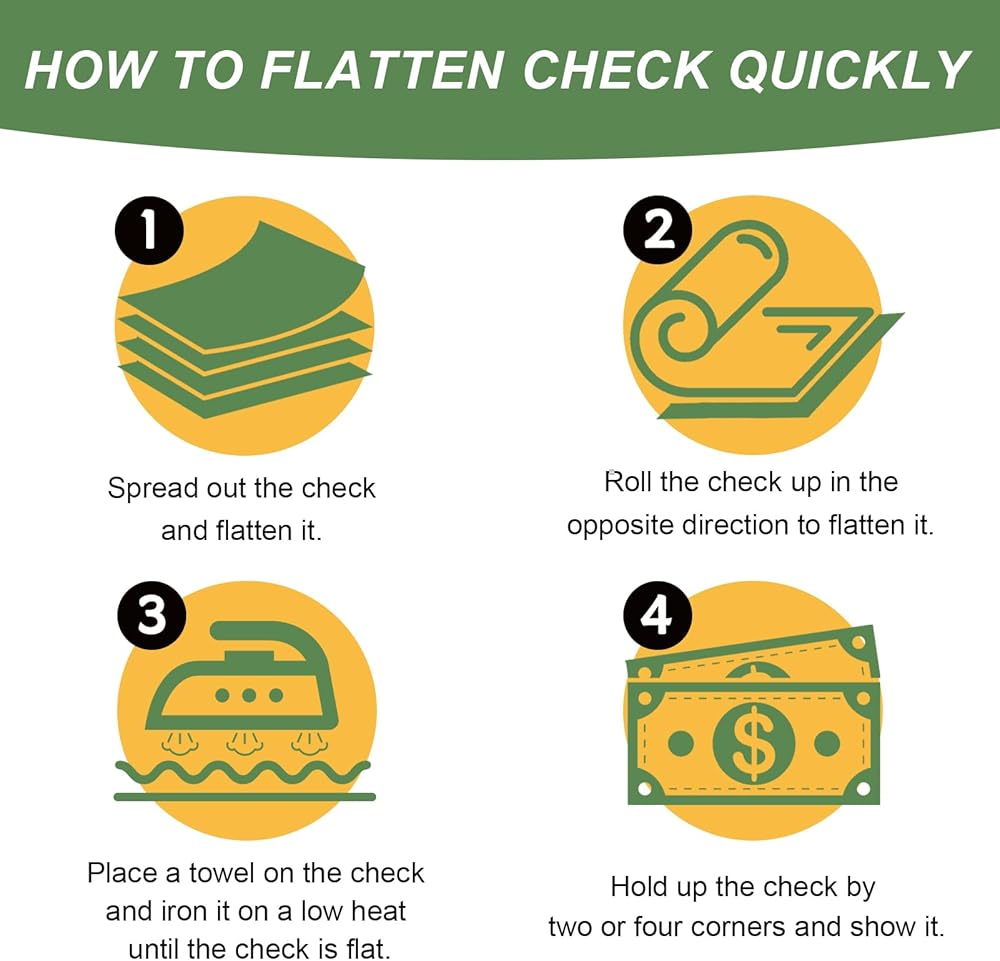 HOW TO FLATTEN CHECK QUICKLY

1

Spread out the check and flatten it.

2

Roll the check up in the opposite direction to flatten it.

3

Place a towel on the check and iron it on a low heat until the check is flat.

4

$

Hold up the check by two or four corners and show it.