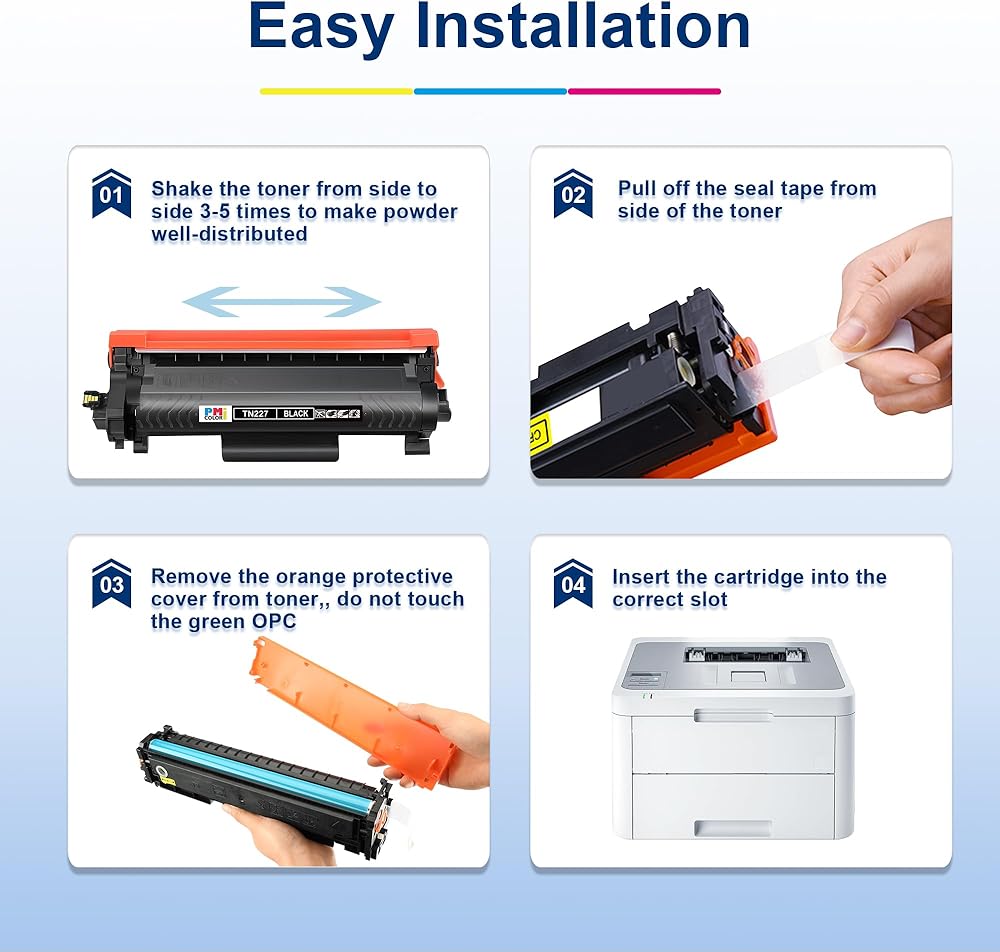 Easy Installation

01
Shake the toner from side to side 3-5 times to make powder well-distributed

PMI COLOR TN227 BLACK

02
Pull off the seal tape from side of the toner

03
Remove the orange protective cover from toner,, do not touch the green OPC

04
Insert the cartridge into the correct slot