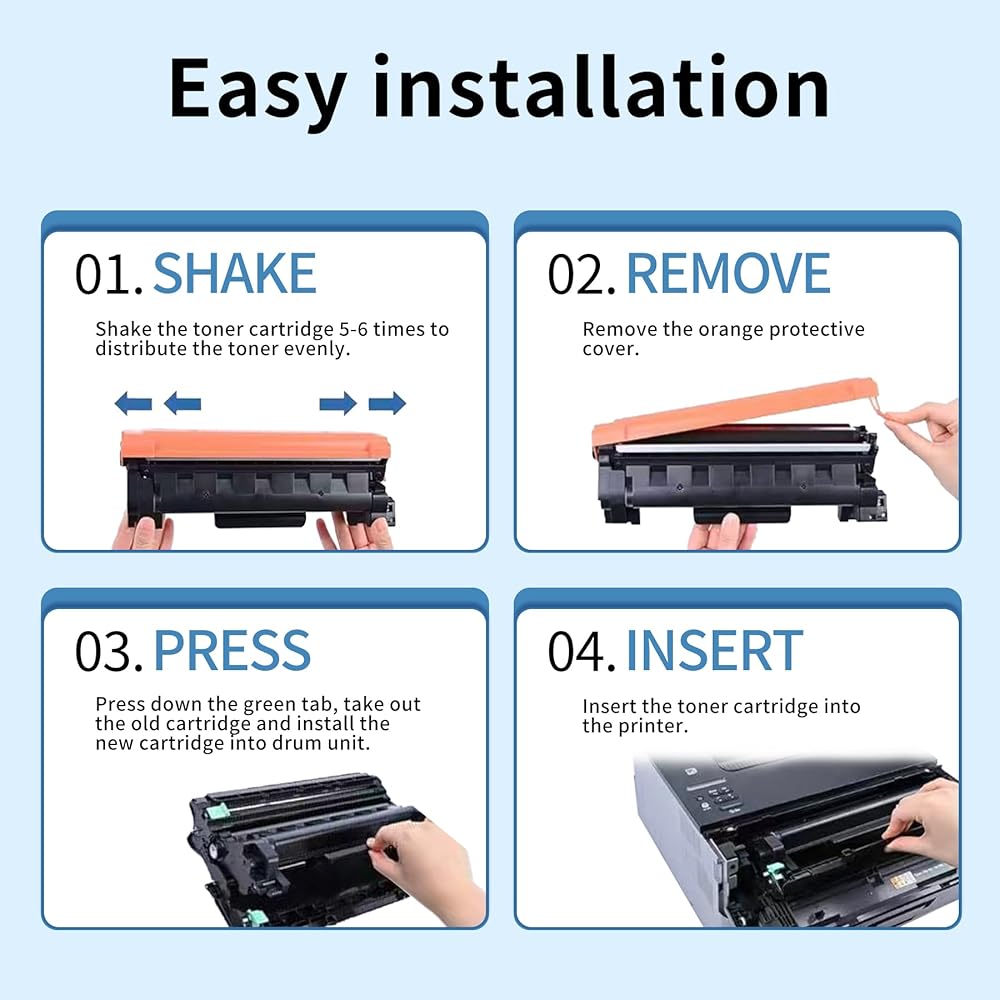 Easy installation

01. SHAKE

Shake the toner cartridge 5-6 times to distribute the toner evenly.

02. REMOVE

Remove the orange protective cover.

03. PRESS

Press down the green tab, take out the old cartridge and install the new cartridge into drum unit.

04. INSERT

Insert the toner cartridge into the printer.