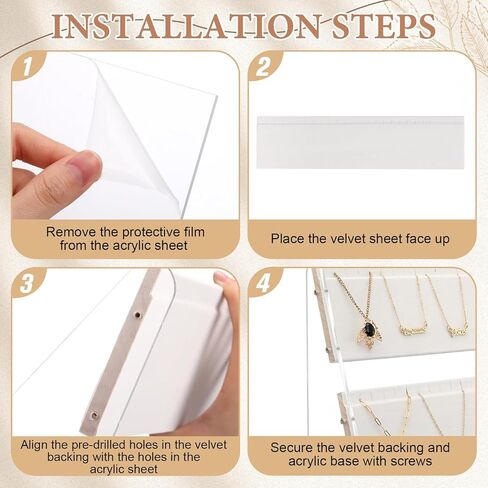 INSTALLATION STEPS

1

Remove the protective film from the acrylic sheet

2

Place the velvet sheet face up

3

Align the pre-drilled holes in the velvet backing with the holes in the acrylic sheet

4

Secure the velvet backing and acrylic base with screws