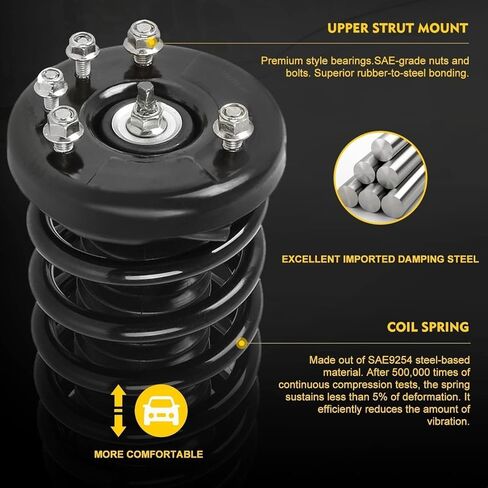 UPPER STRUT MOUNT

Premium style bearings.SAE-grade nuts and bolts. Superior rubber-to-steel bonding.

EXCELLENT IMPORTED DAMPING STEEL

COIL SPRING

Made out of SAE9254 steel-based material. After 500,000 times of continuous compression tests, the spring sustains less than 5% of deformation. It efficiently reduces the amount of vibration.

MORE COMFORTABLE