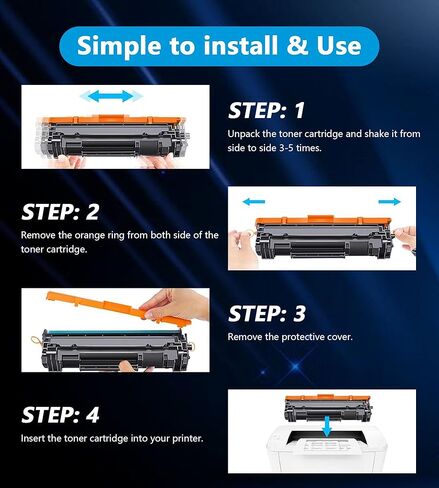 Simple to install & Use

STEP: 1

Unpack the toner cartridge and shake it from side to side 3-5 times.

STEP: 2

Remove the orange ring from both side of the toner cartridge.

STEP: 3

Remove the protective cover.

STEP: 4

Insert the toner cartridge into your printer.