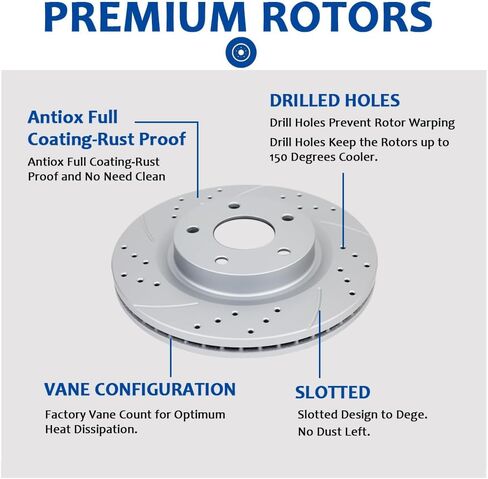 PREMIUM ROTORS

Antiox Full Coating-Rust Proof

Antiox Full Coating-Rust Proof and No Need Clean

DRILLED HOLES

Drill Holes Prevent Rotor Warping

Drill Holes Keep the Rotors up to 150 Degrees Cooler.

VANE CONFIGURATION

Factory Vane Count for Optimum Heat Dissipation.

SLOTTED

Slotted Design to Dege.

No Dust Left.