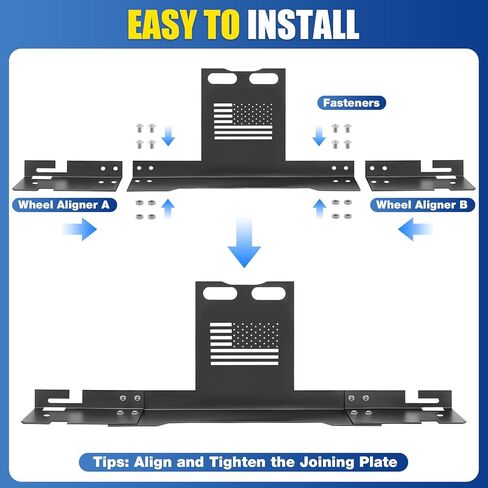 EASY TO INSTALL

Fasteners

Wheel Aligner A

Wheel Aligner B

Tips: Align and Tighten the Joining Plate