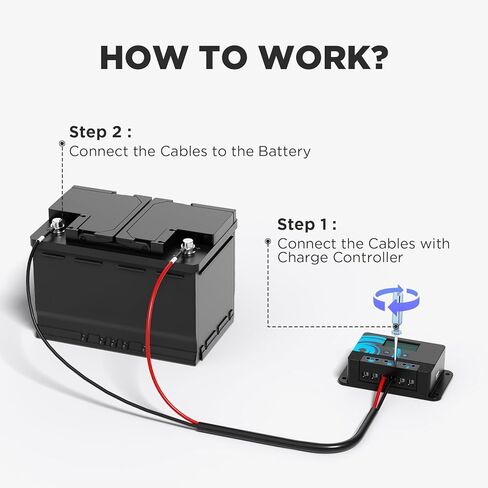 HOW TO WORK?

Step 2 :
Connect the Cables to the Battery

Step 1 :
Connect the Cables with Charge Controller