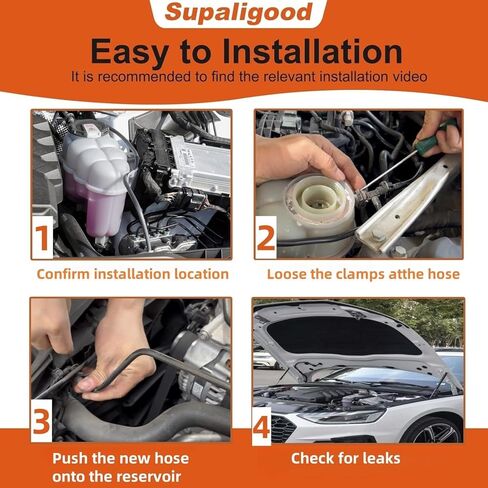 Supaligood

Easy to Installation

It is recommended to find the relevant installation video

1

Confirm installation location

2

Loose the clamps atthe hose

3

Push the new hose onto the reservoir

4

Check for leaks