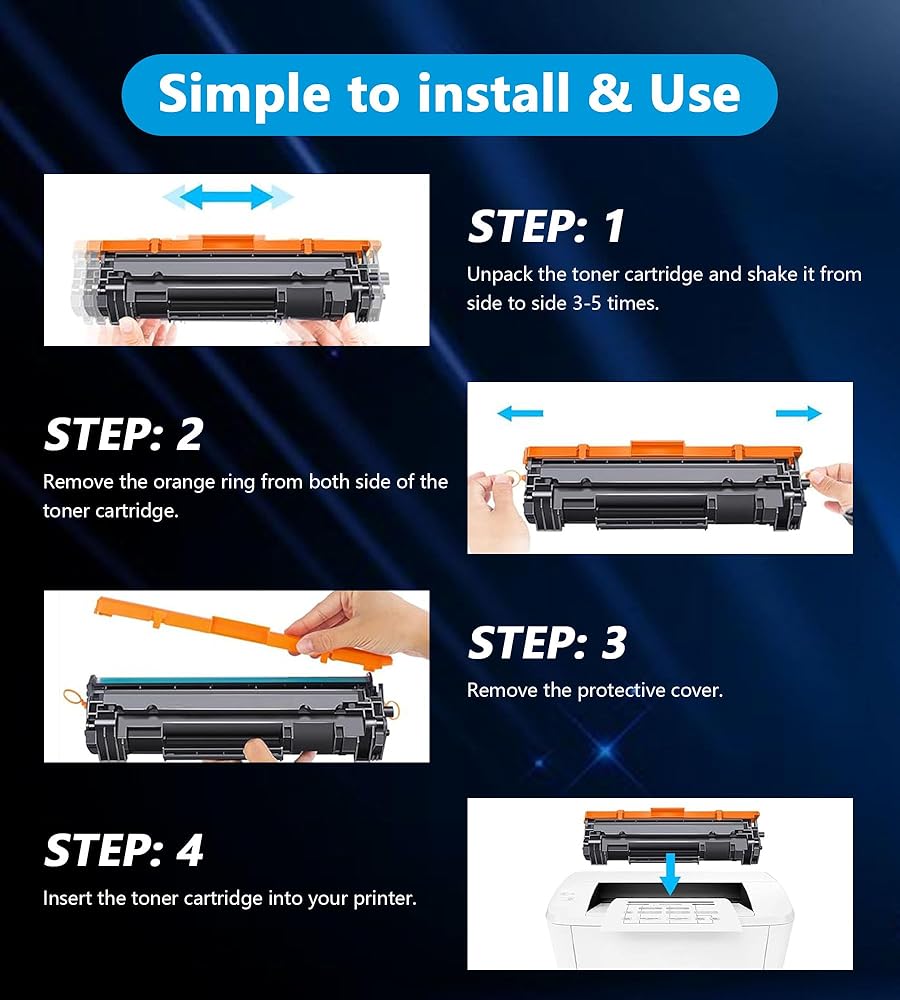 Simple to install & Use

STEP: 1

Unpack the toner cartridge and shake it from side to side 3-5 times.

STEP: 2

Remove the orange ring from both side of the toner cartridge.

STEP: 3

Remove the protective cover.

STEP: 4

Insert the toner cartridge into your printer.