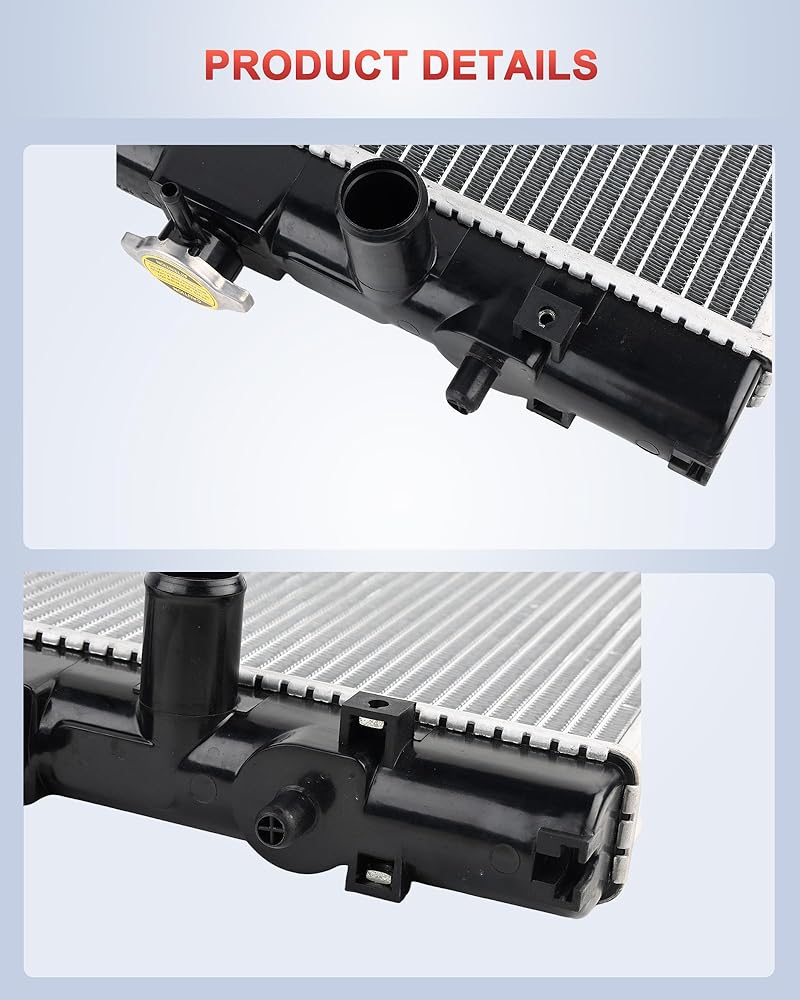 PRODUCT DETAILS